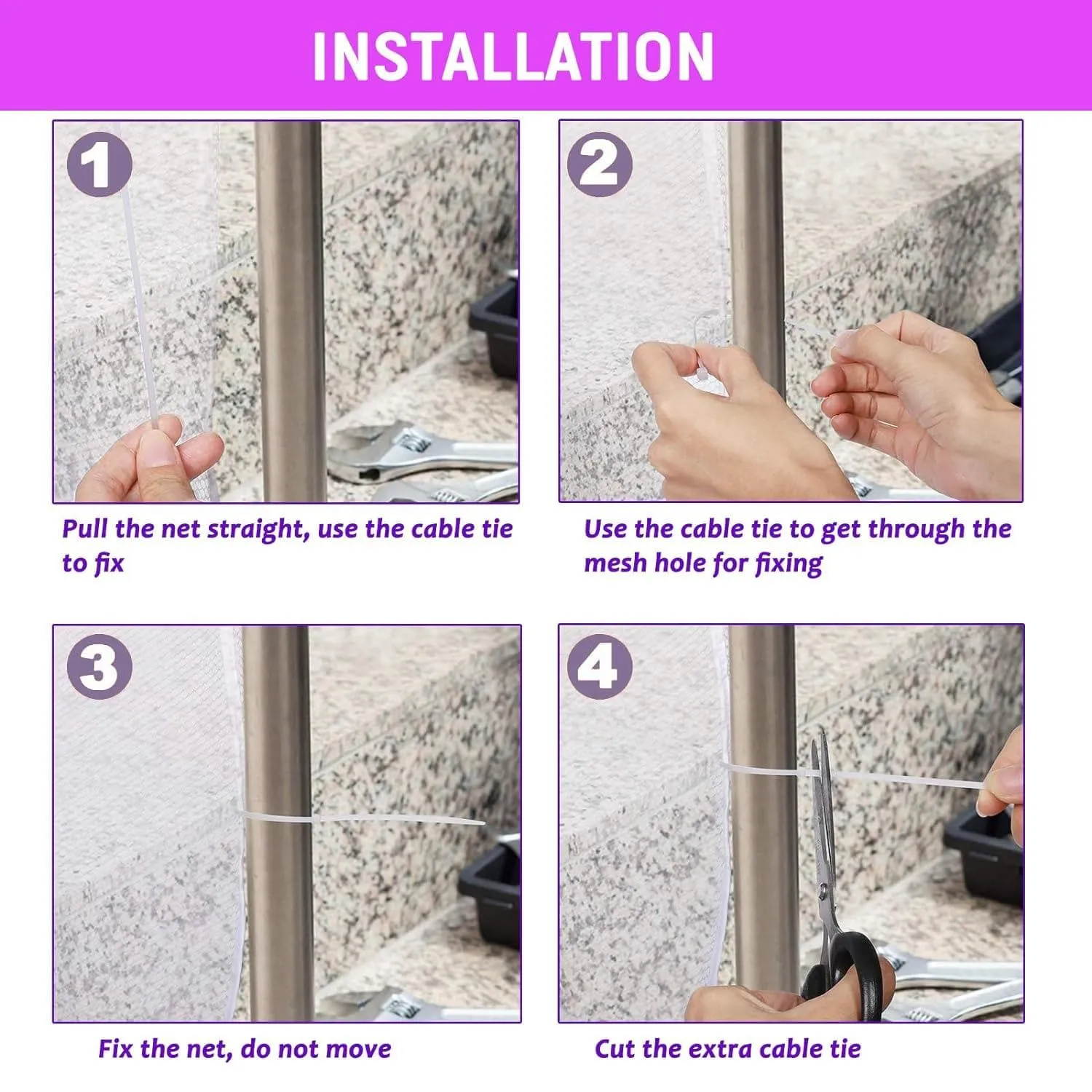 INSTALLATION

1

Pull the net straight, use the cable tie to fix

2

Use the cable tie to get through the mesh hole for fixing

3

Fix the net, do not move

4

Cut the extra cable tie